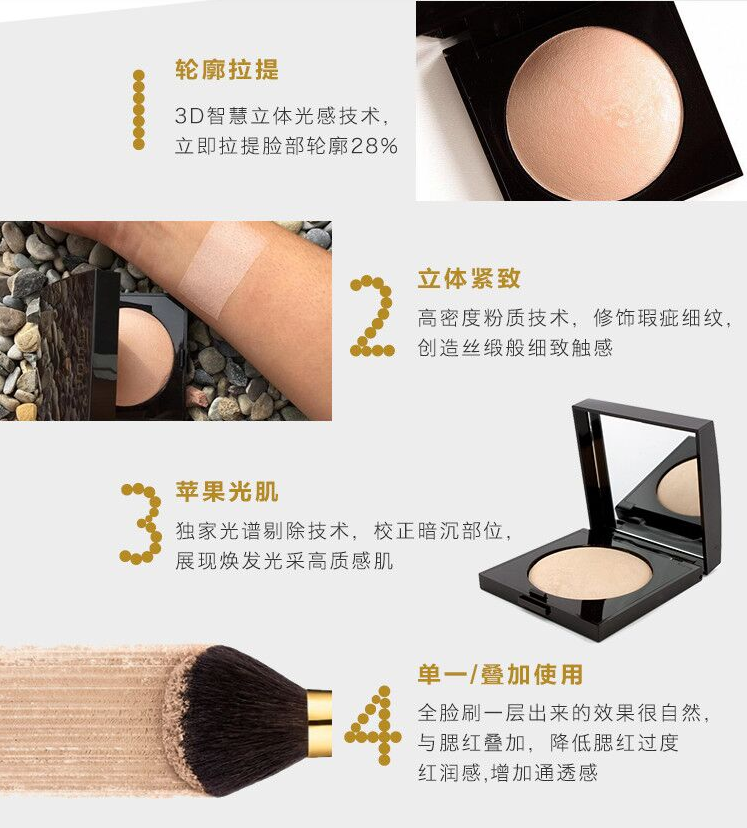 1
轮廓拉提
3D智慧立体光感技术，立即拉提脸部轮廓28%

2
立体紧致
高密度粉质技术，修饰瑕疵细纹，创造丝缎般细致触感

3
苹果光肌
独家光谱剔除技术，校正暗沉部位，展现焕发光采高质感肌

4
单一/叠加使用
全脸刷一层出来的效果很自然，与腮红叠加，降低腮红过度红润感,增加通透感